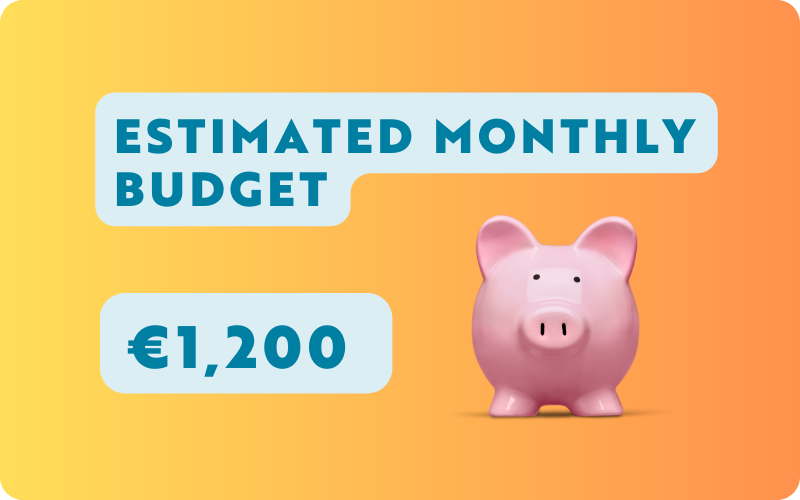 ESTIMATED MONTHLY BUDGET

€1,200